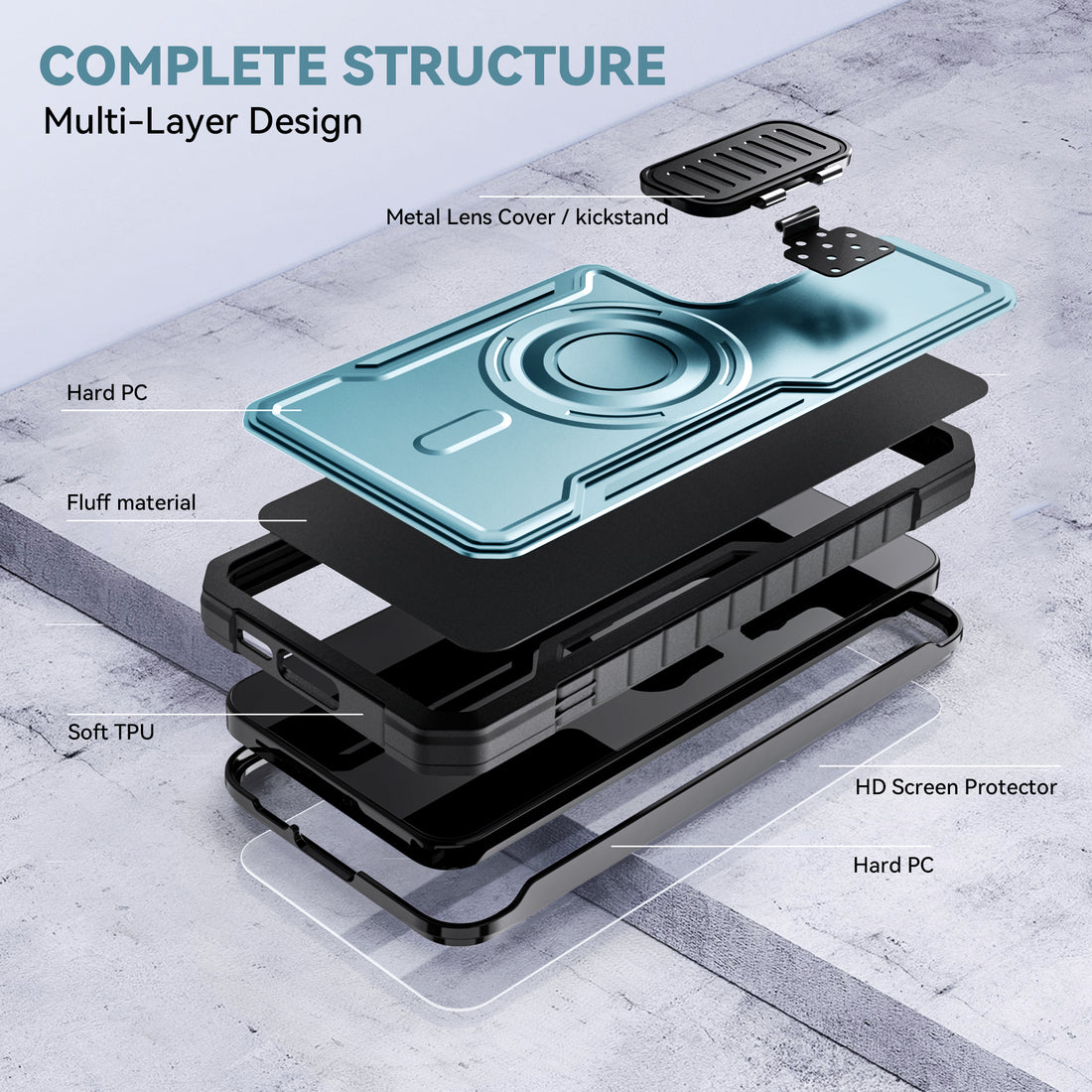 COMPLETE STRUCTURE
Multi-Layer Design

Metal Lens Cover / kickstand

Hard PC

Fluff material

Soft TPU

HD Screen Protector

Hard PC